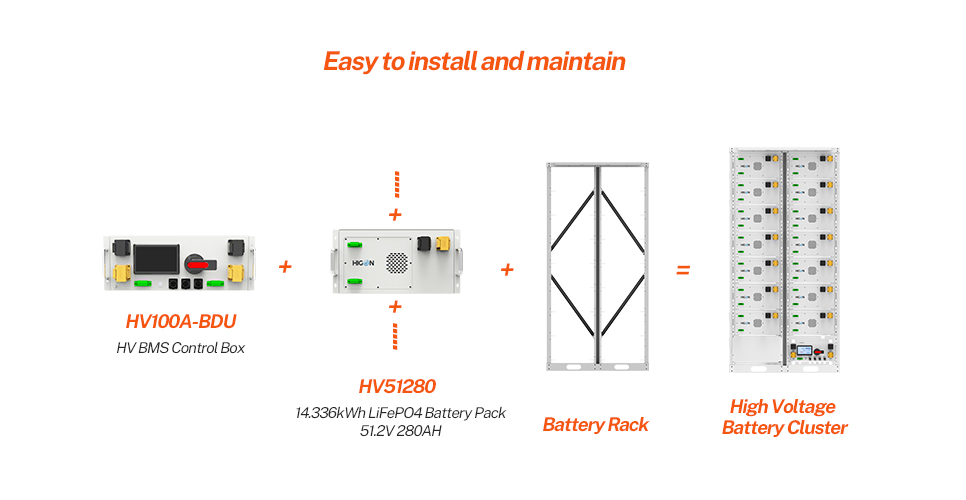 Easy to install and maintain

HV100A-BDU
HV BMS Control Box

+

+

HIGON

+

HV51280
14.336kWh LiFePO4 Battery Pack
51.2V 280AH

+

Battery Rack

=

High Voltage
Battery Cluster